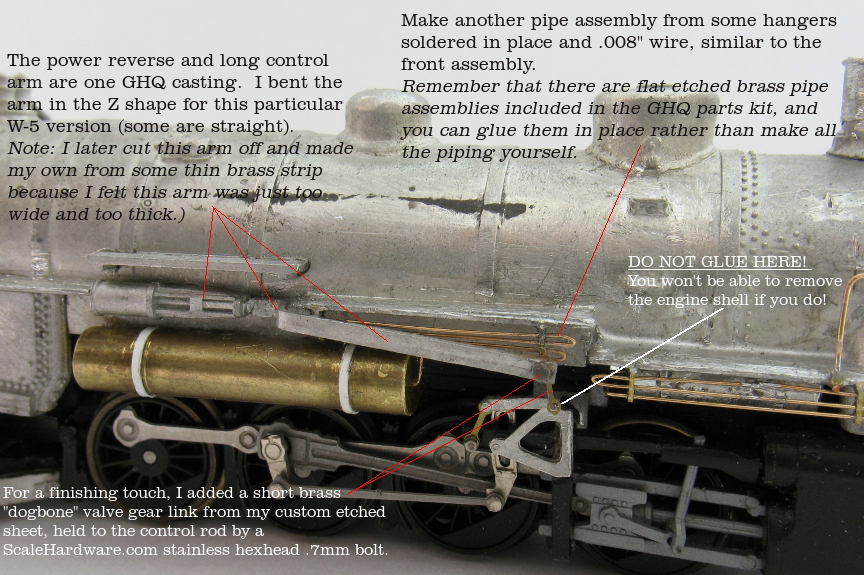 The power reverse and long control arm are one GHQ casting. I bent the arm in the Z shape for this particular W-5 version (some are straight).
Note: I later cut this arm off and made my own from some thin brass strip because I felt this arm was just too wide and too thick.)

Make another pipe assembly from some hangers soldered in place and .008" wire, similar to the front assembly.
Remember that there are flat etched brass pipe assemblies included in the GHQ parts kit, and you can glue them in place rather than make all the piping yourself.

DO NOT GLUE HERE!
You won't be able to remove the engine shell if you do!

For a finishing touch, I added a short brass "dogbone" valve gear link from my custom etched sheet, held to the control rod by a ScaleHardware.com stainless hexhead .7mm bolt.